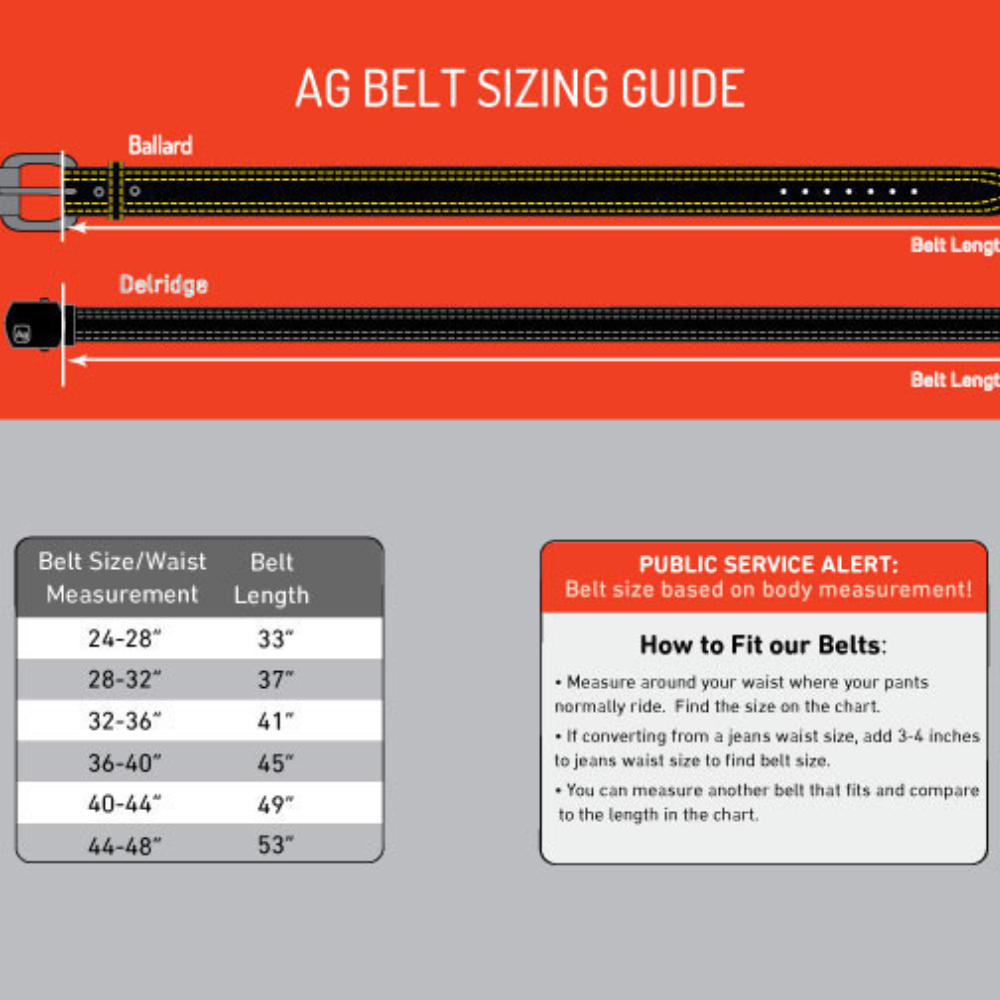 AG BELT SIZING GUIDE

Ballard

Belt Lengt

Delridge

Belt Lengt

| Belt Size/Waist Measurement | Belt Length |
|---|---|
| 24-28" | 33" |
| 28-32" | 37" |
| 32-36" | 41" |
| 36-40" | 45" |
| 40-44" | 49" |
| 44-48" | 53" |

PUBLIC SERVICE ALERT:
Belt size based on body measurement!

How to Fit our Belts:

• Measure around your waist where your pants normally ride. Find the size on the chart.

• If converting from a jeans waist size, add 3-4 inches to jeans waist size to find belt size.

• You can measure another belt that fits and compare to the length in the chart.