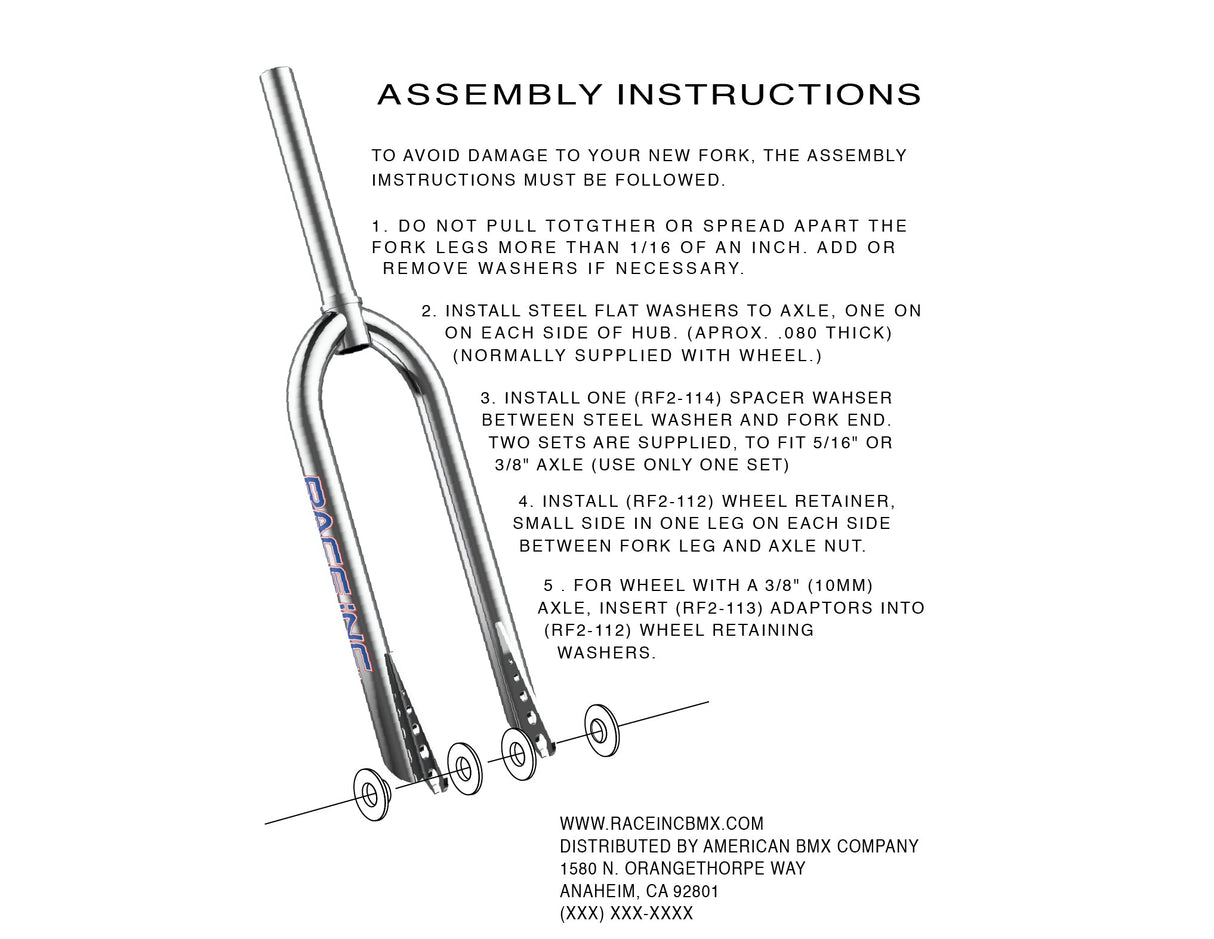 ASSEMBLY INSTRUCTIONS

TO AVOID DAMAGE TO YOUR NEW FORK, THE ASSEMBLY IMSTRUCTIONS MUST BE FOLLOWED.

1. DO NOT PULL TOTGTHER OR SPREAD APART THE FORK LEGS MORE THAN 1/16 OF AN INCH. ADD OR REMOVE WASHERS IF NECESSARY.

2. INSTALL STEEL FLAT WASHERS TO AXLE, ONE ON ON EACH SIDE OF HUB. (APROX. .080 THICK) (NORMALLY SUPPLIED WITH WHEEL.)

3. INSTALL ONE (RF2-114) SPACER WAHSER BETWEEN STEEL WASHER AND FORK END. TWO SETS ARE SUPPLIED, TO FIT 5/16" OR 3/8" AXLE (USE ONLY ONE SET)

4. INSTALL (RF2-112) WHEEL RETAINER, SMALL SIDE IN ONE LEG ON EACH SIDE BETWEEN FORK LEG AND AXLE NUT.

5 . FOR WHEEL WITH A 3/8" (10MM) AXLE, INSERT (RF2-113) ADAPTORS INTO (RF2-112) WHEEL RETAINING WASHERS.

RACEINC

WWW.RACEINCBMX.COM
DISTRIBUTED BY AMERICAN BMX COMPANY
1580 N. ORANGETHORPE WAY
ANAHEIM, CA 92801
(XXX) XXX-XXXX