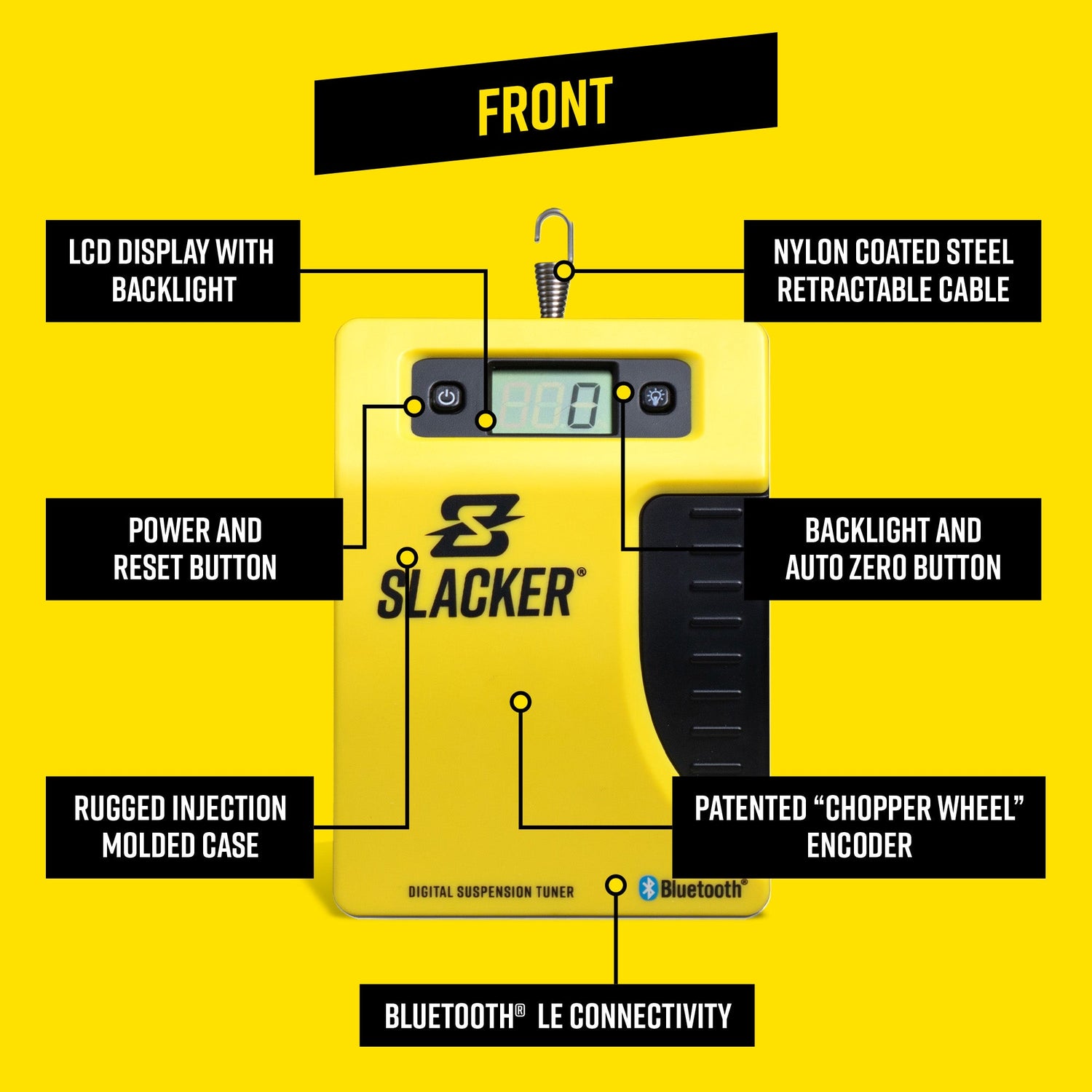 FRONT

LCD DISPLAY WITH BACKLIGHT

NYLON COATED STEEL RETRACTABLE CABLE

0

POWER AND RESET BUTTON

BACKLIGHT AND AUTO ZERO BUTTON

SLACKER®

RUGGED INJECTION MOLDED CASE

PATENTED “CHOPPER WHEEL” ENCODER

DIGITAL SUSPENSION TUNER

Bluetooth®

BLUETOOTH® LE CONNECTIVITY