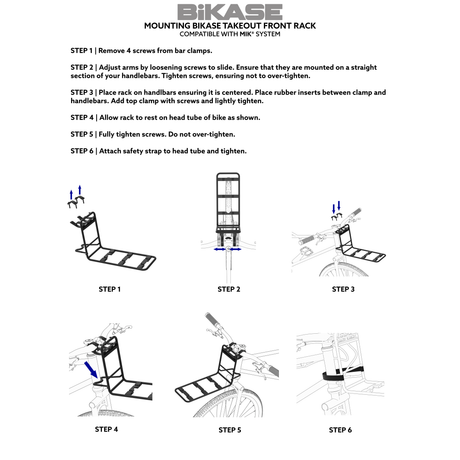 BiKASE
MOUNTING BIKASE TAKEOUT FRONT RACK
COMPATIBLE WITH MIK® SYSTEM

STEP 1 | Remove 4 screws from bar clamps.

STEP 2 | Adjust arms by loosening screws to slide. Ensure that they are mounted on a straight section of your handlebars. Tighten screws, ensuring not to over-tighten.

STEP 3 | Place rack on handlbars ensuring it is centered. Place rubber inserts between clamp and handlebars. Add top clamp with screws and lightly tighten.

STEP 4 | Allow rack to rest on head tube of bike as shown.

STEP 5 | Fully tighten screws. Do not over-tighten.

STEP 6 | Attach safety strap to head tube and tighten.

STEP 1

STEP 2

STEP 3

STEP 4

STEP 5

STEP 6