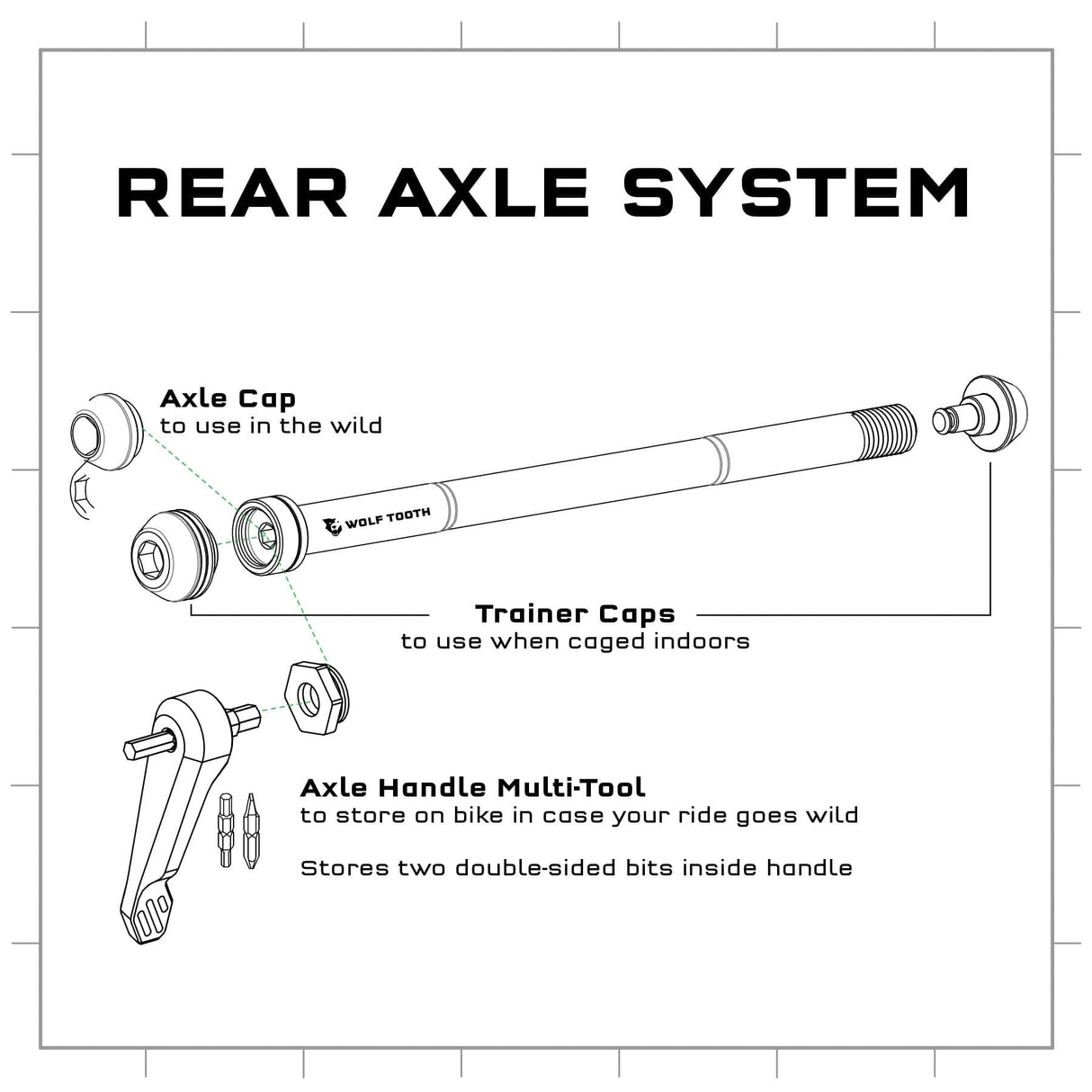 REAR AXLE SYSTEM

Axle Cap
to use in the wild

WOLF TOOTH

Trainer Caps
to use when caged indoors

Axle Handle Multi-Tool
to store on bike in case your ride goes wild

Stores two double-sided bits inside handle