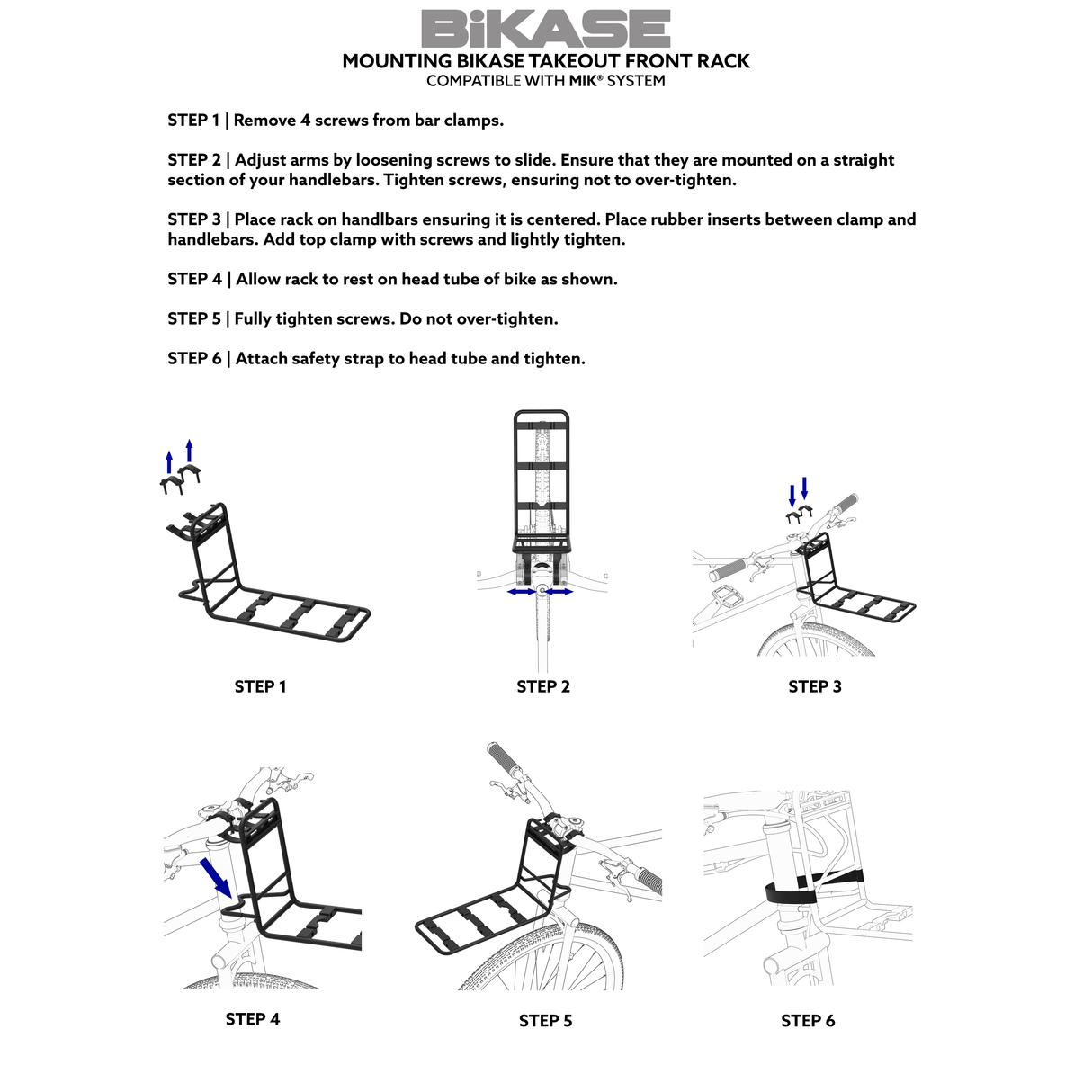 BiKASE

MOUNTING BIKASE TAKEOUT FRONT RACK
COMPATIBLE WITH MIK® SYSTEM

STEP 1 | Remove 4 screws from bar clamps.

STEP 2 | Adjust arms by loosening screws to slide. Ensure that they are mounted on a straight section of your handlebars. Tighten screws, ensuring not to over-tighten.

STEP 3 | Place rack on handlbars ensuring it is centered. Place rubber inserts between clamp and handlebars. Add top clamp with screws and lightly tighten.

STEP 4 | Allow rack to rest on head tube of bike as shown.

STEP 5 | Fully tighten screws. Do not over-tighten.

STEP 6 | Attach safety strap to head tube and tighten.

STEP 1

STEP 2

STEP 3

STEP 4

STEP 5

STEP 6