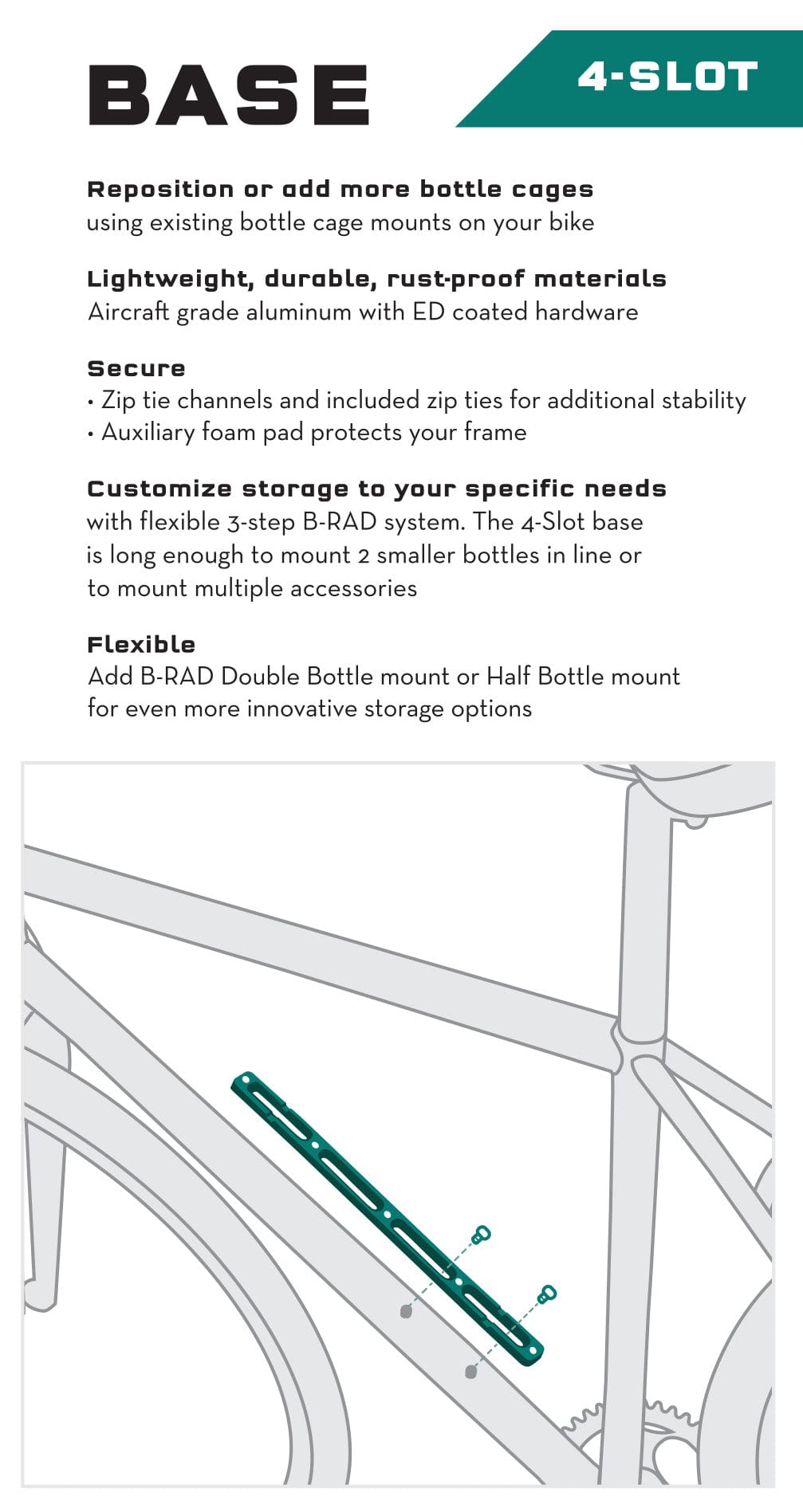 BASE

4-SLOT

Reposition or add more bottle cages
using existing bottle cage mounts on your bike

Lightweight, durable, rust-proof materials
Aircraft grade aluminum with ED coated hardware

Secure
• Zip tie channels and included zip ties for additional stability
• Auxiliary foam pad protects your frame

Customize storage to your specific needs
with flexible 3-step B-RAD system. The 4-Slot base is long enough to mount 2 smaller bottles in line or to mount multiple accessories

Flexible
Add B-RAD Double Bottle mount or Half Bottle mount for even more innovative storage options